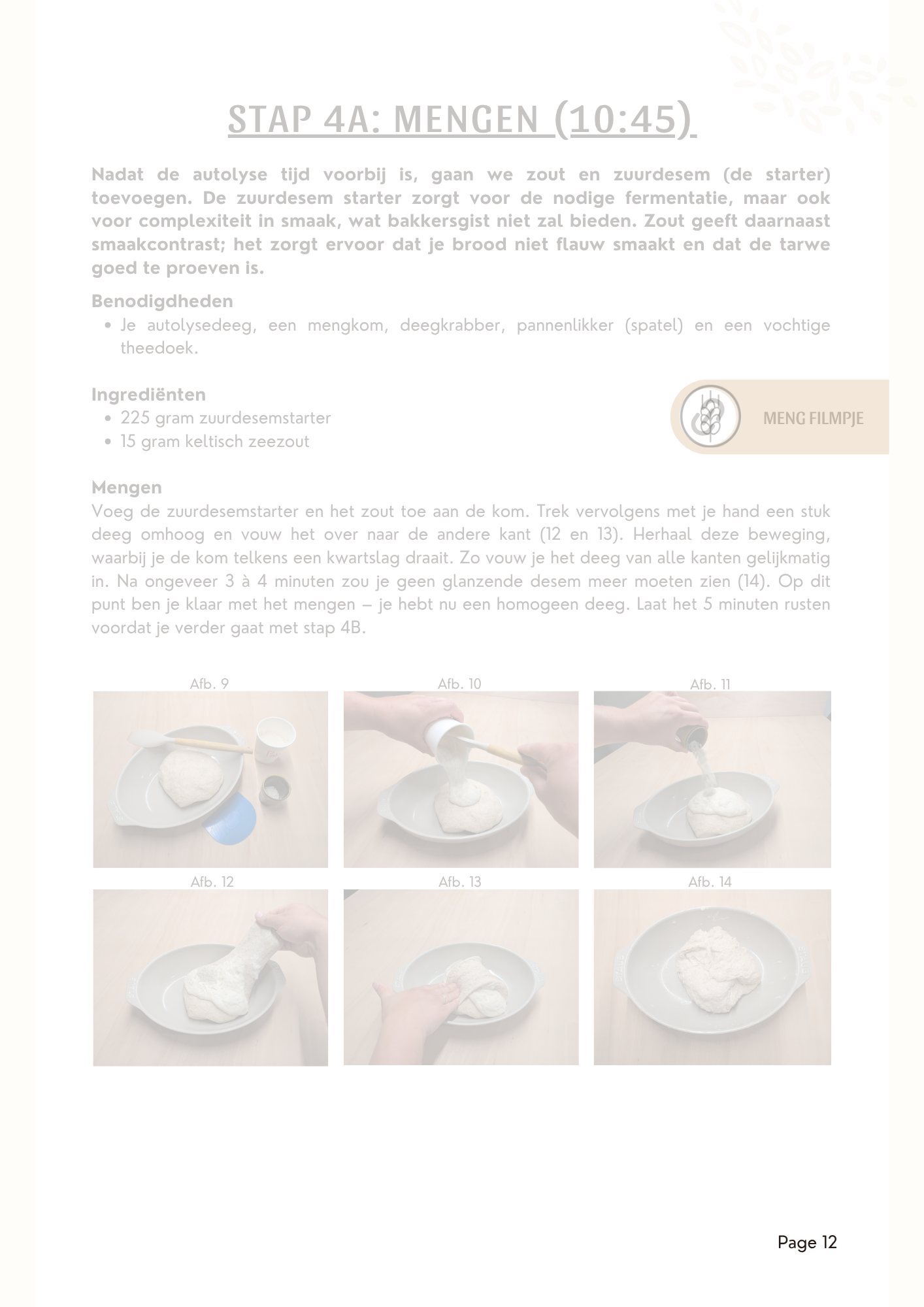 STAP 4A: MENGEN (10:45)

Nadat de autolyse tijd voorbij is, gaan we zout en zuurdesem (de starter) toevoegen. De zuurdesem starter zorgt voor de nodige fermentatie, maar ook voor complexiteit in smaak, wat bakkersgist niet zal bieden. Zout geeft daarnaast smaakcontrast; het zorgt ervoor dat je brood niet flauw smaakt en dat de tarwe goed te proeven is.

Benodigdheden
• Je autolysedeeg, een mengkom, deegkrabber, pannenlikker (spatel) en een vochtige theedoek.

Ingrediënten
• 225 gram zuurdesemstarter
• 15 gram keltisch zeezout

MENG FILMPJE

Mengen
Voeg de zuurdesemstarter en het zout toe aan de kom. Trek vervolgens met je hand een stuk deeg omhoog en vouw het over naar de andere kant (12 en 13). Herhaal deze beweging, waarbij je de kom telkens een kwartslag draait. Zo vouw je het deeg van alle kanten gelijkmatig in. Na ongeveer 3 à 4 minuten zou je geen glanzende desem meer moeten zien (14). Op dit punt ben je klaar met het mengen – je hebt nu een homogeen deeg. Laat het 5 minuten rusten voordat je verder gaat met stap 4B.

Afb. 9

Afb. 10

Afb. 11

Afb. 12

Afb. 13

Afb. 14

Page 12